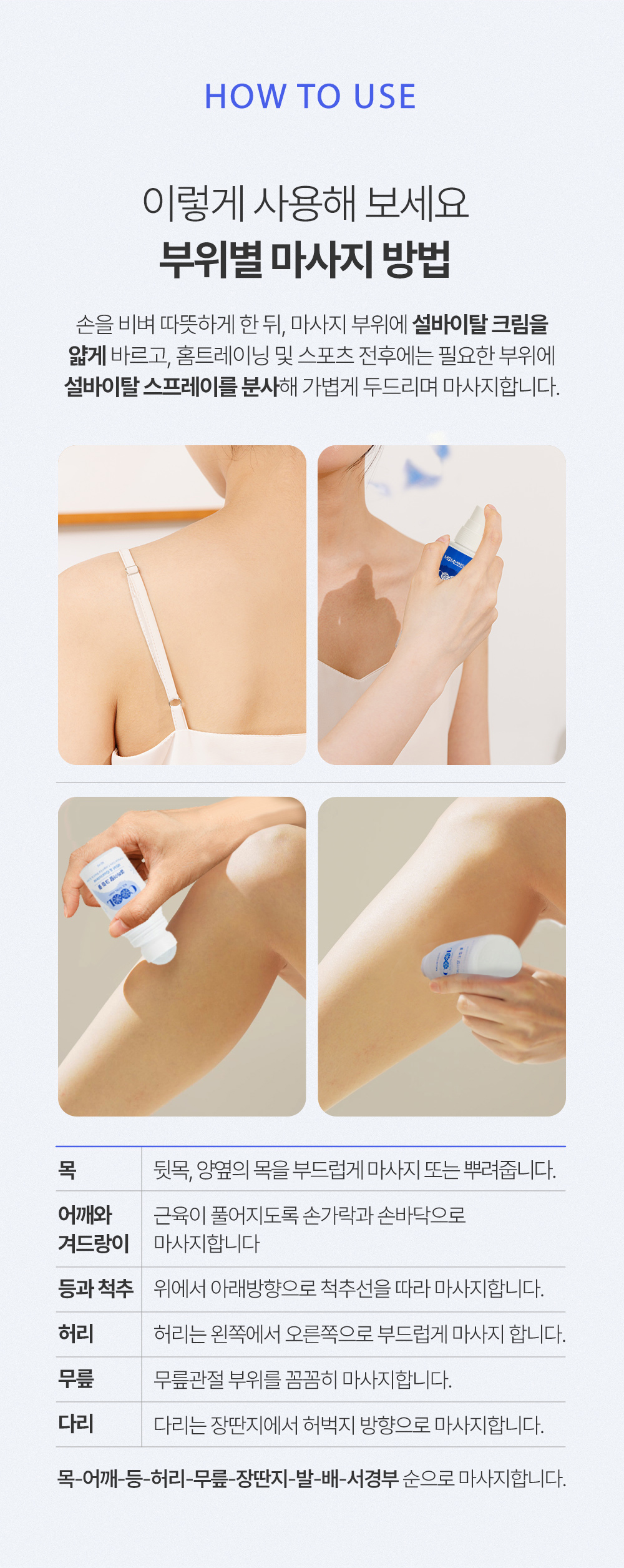 HOW TO USE

이렇게 사용해 보세요
부위별 마사지 방법

손을 비벼 따뜻하게 한 뒤, 마사지 부위에 설바이탈 크림을 얇게 바르고, 홈트레이닝 및 스포츠 전후에는 필요한 부위에 설바이탈 스프레이를 분사해 가볍게 두드리며 마사지합니다.

| 목 | 뒷목, 양옆의 목을 부드럽게 마사지 또는 뿌려줍니다. |
|---|---|
| 어깨와 겨드랑이 | 근육이 풀어지도록 손가락과 손바닥으로 마사지합니다 |
| 등과 척추 | 위에서 아래방향으로 척추선을 따라 마사지합니다. |
| 허리 | 허리는 왼쪽에서 오른쪽으로 부드럽게 마사지 합니다. |
| 무릎 | 무릎관절 부위를 꼼꼼히 마사지합니다. |
| 다리 | 다리는 장딴지에서 허벅지 방향으로 마사지합니다. |

목-어깨-등-허리-무릎-장딴지-발-배-서경부 순으로 마사지합니다.